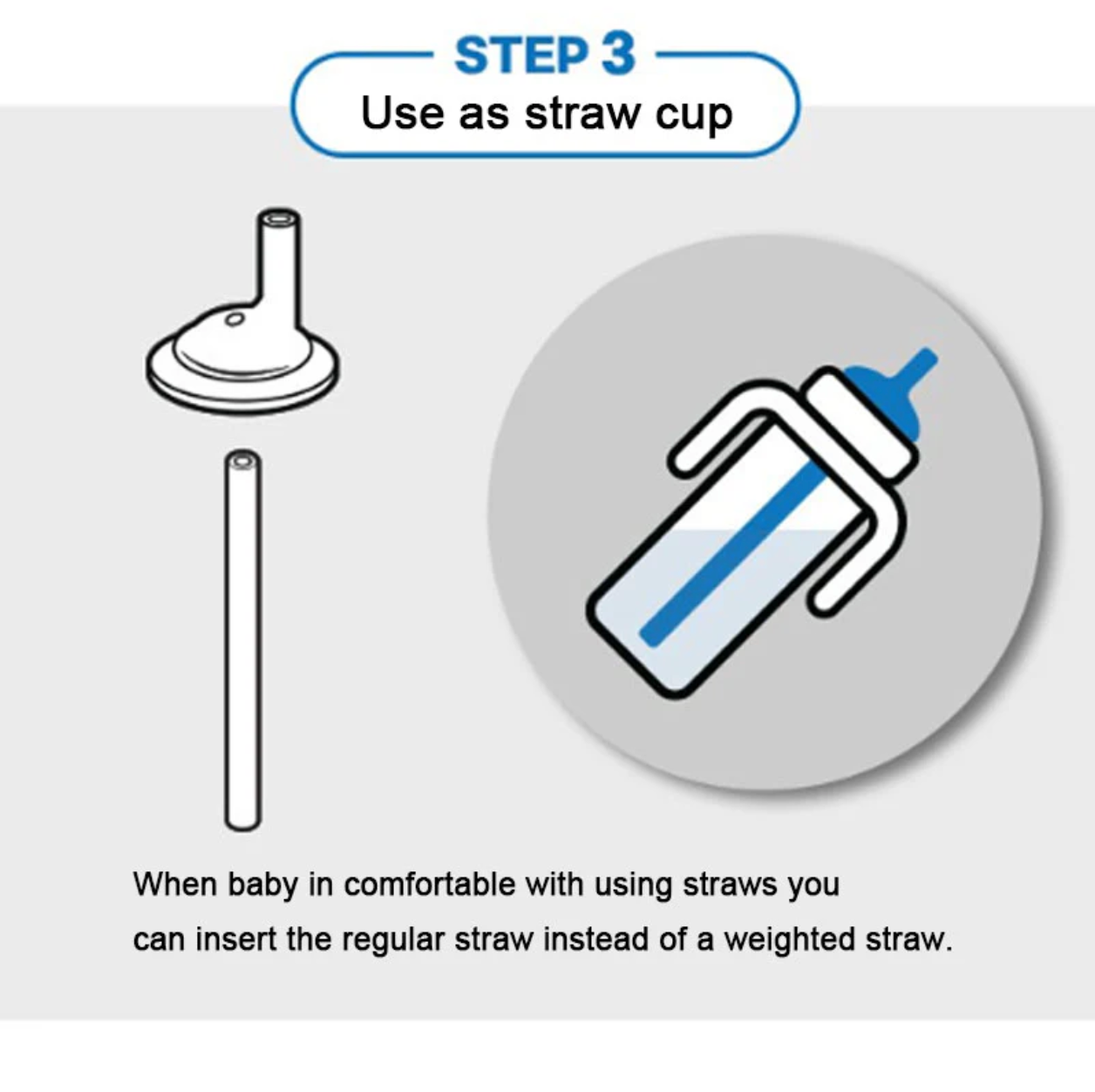 STEP 3
Use as straw cup

When baby in comfortable with using straws you can insert the regular straw instead of a weighted straw.