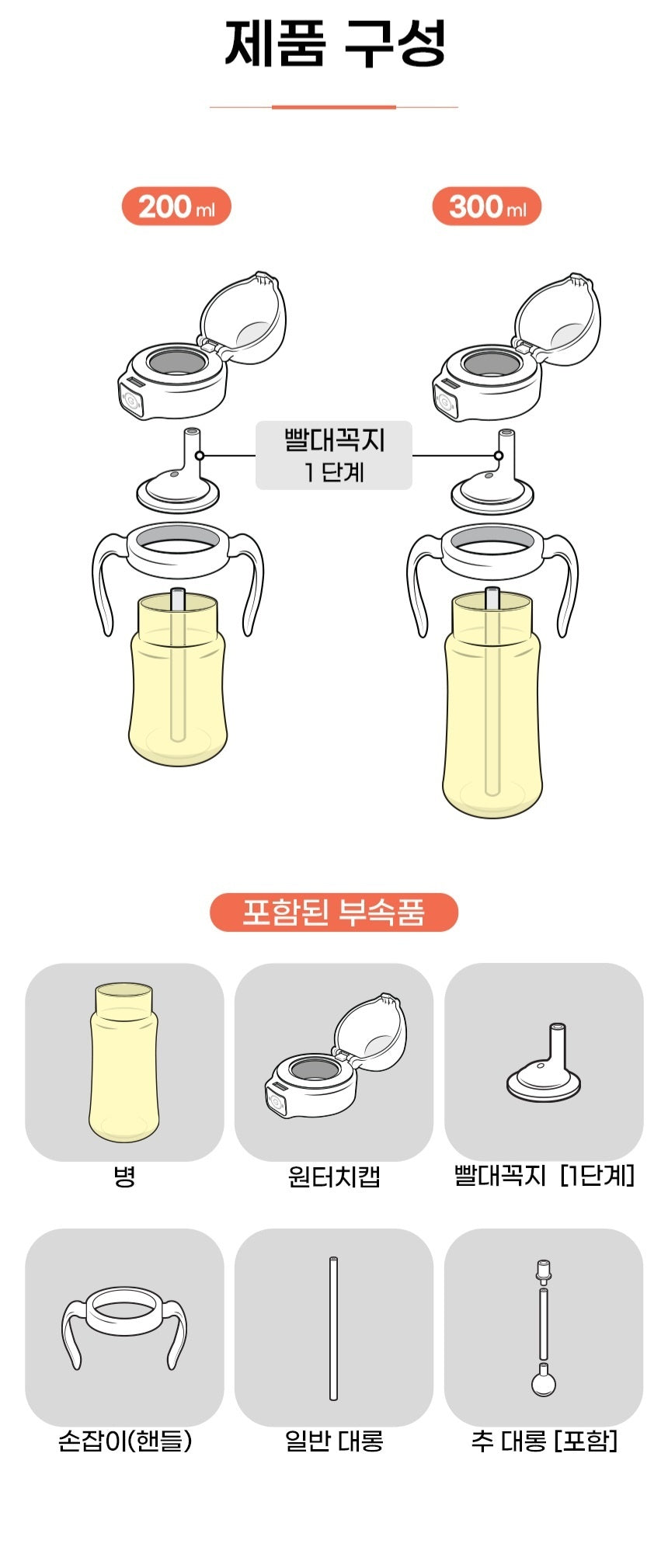 제품 구성

200 ml

300 ml

빨대꼭지
1 단계

포함된 부속품

병

원터치캡

빨대꼭지 [1단계]

손잡이(핸들)

일반 대롱

추 대롱 [포함]