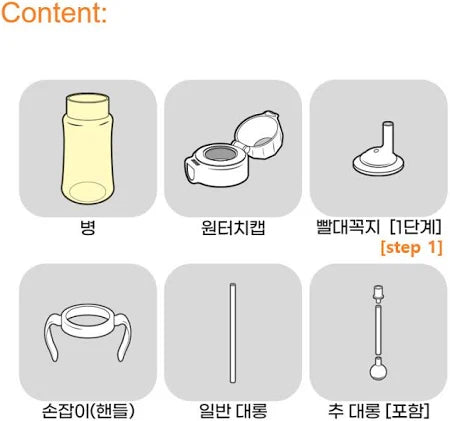 Content:

병

원터치캡

빨대꼭지 [1단계]
[step 1]

손잡이(핸들)

일반 대롱

추 대롱 [포함]